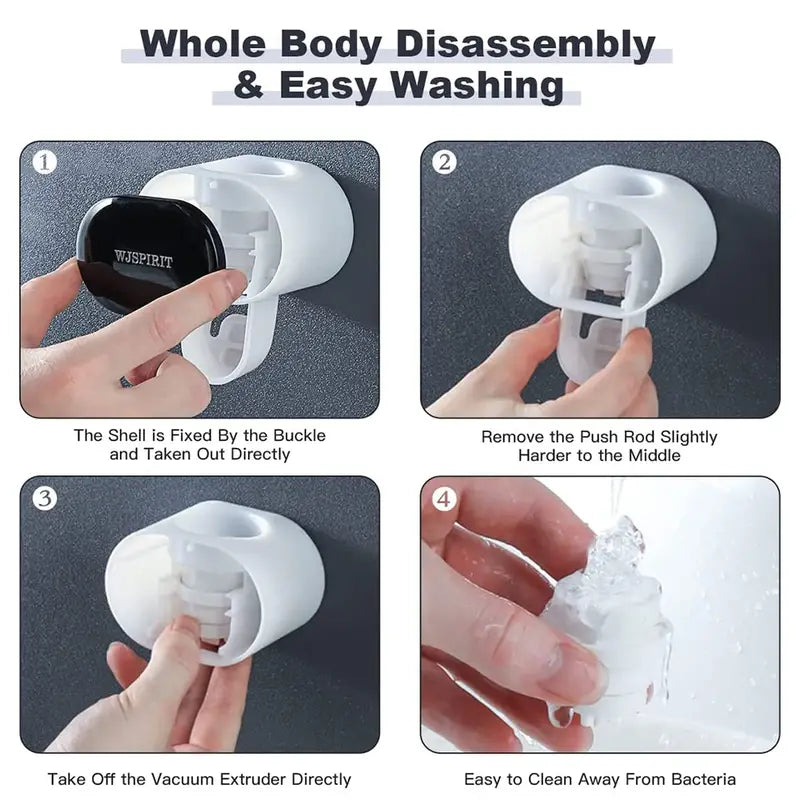 Whole Body Disassembly
& Easy Washing

1

WJSPIRIT

The Shell is Fixed By the Buckle and Taken Out Directly

2

Remove the Push Rod Slightly Harder to the Middle

3

Take Off the Vacuum Extruder Directly

4

Easy to Clean Away From Bacteria